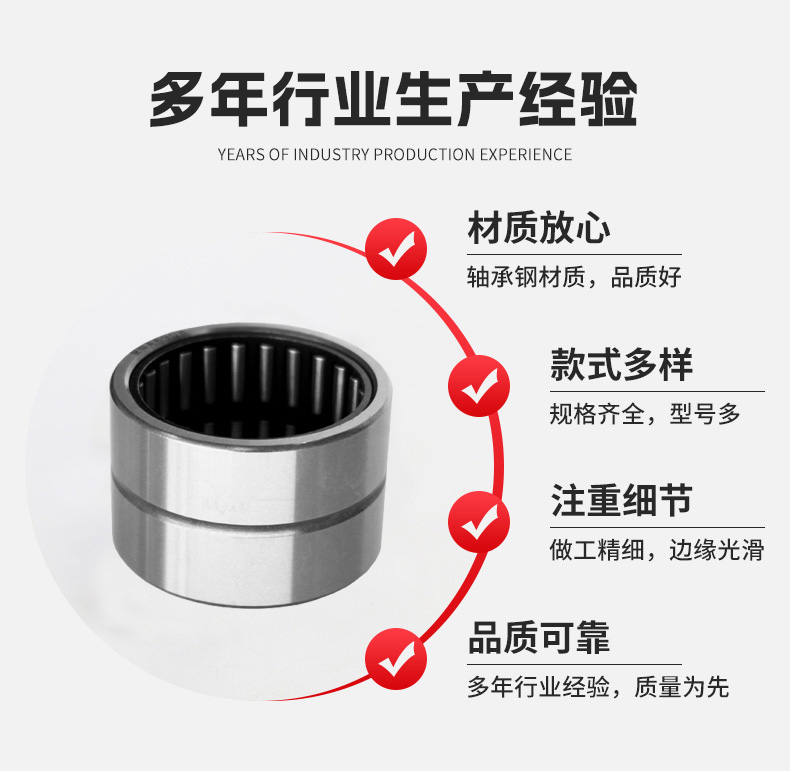 多年行业生产经验

YEARS OF INDUSTRY PRODUCTION EXPERIENCE

材质放心

轴承钢材质，品质好

款式多样

规格齐全，型号多

注重细节

做工精细，边缘光滑

品质可靠

多年行业经验，质量为先